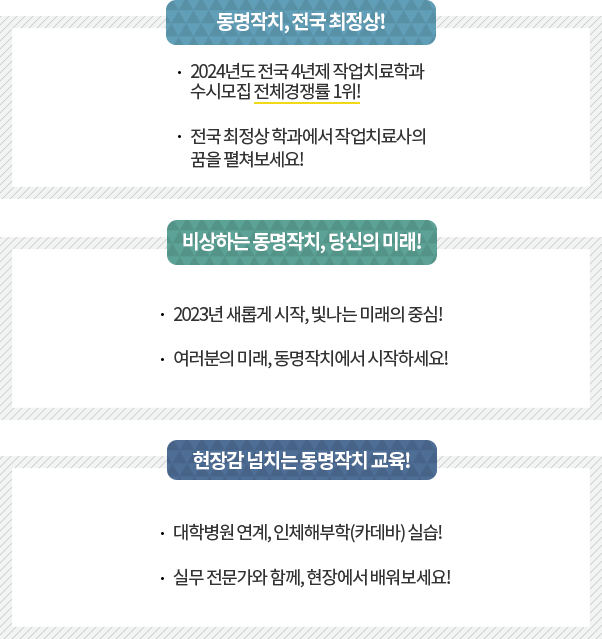 동명작치, 전국 최정상!

• 2024년도 전국 4년제 작업치료학과 수시모집 전체경쟁률 1위!

• 전국 최정상 학과에서 작업치료사의 꿈을 펼쳐보세요!

비상하는 동명작치, 당신의 미래!

• 2023년 새롭게 시작, 빛나는 미래의 중심!

• 여러분의 미래, 동명작치에서 시작하세요!

현장감 넘치는 동명작치 교육!

• 대학병원 연계, 인체해부학(카데바) 실습!

• 실무 전문가와 함께, 현장에서 배워보세요!